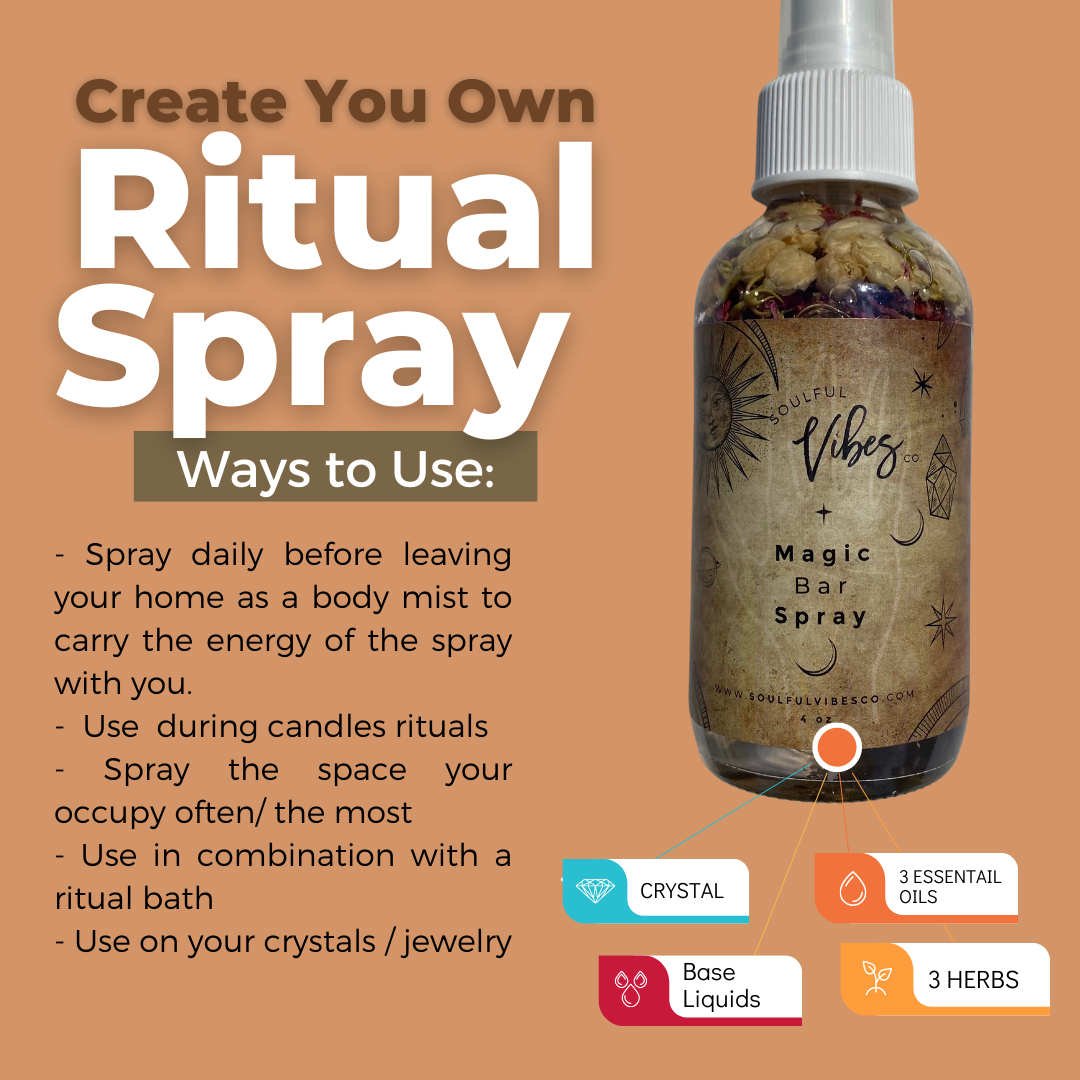 Create You Own

Ritual Spray

Ways to Use:

- Spray daily before leaving your home as a body mist to carry the energy of the spray with you.
- Use during candles rituals
- Spray the space your occupy often/ the most
- Use in combination with a ritual bath
- Use on your crystals / jewelry

SOULFUL Vibes CO

Magic Bar Spray

WWW.SOULFULVIBESCO.COM
4 oz

CRYSTAL

3 ESSENTAIL OILS

Base Liquids

3 HERBS