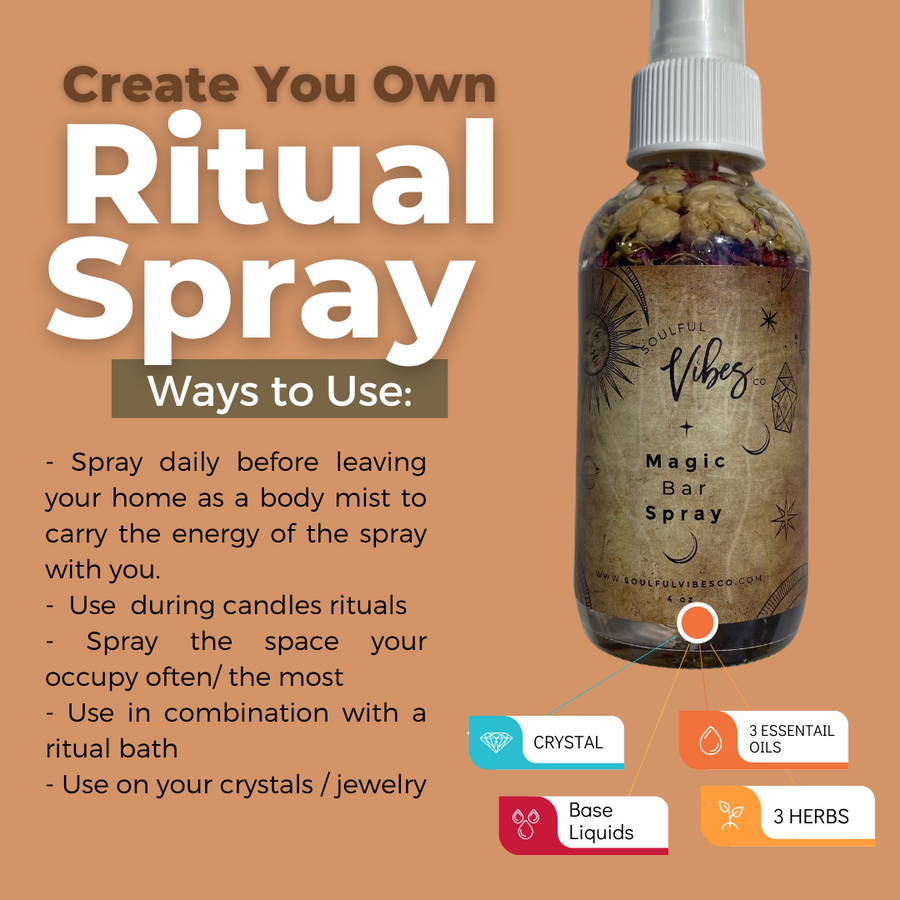 Create You Own
Ritual Spray

Ways to Use:

- Spray daily before leaving your home as a body mist to carry the energy of the spray with you.
- Use during candles rituals
- Spray the space your occupy often/ the most
- Use in combination with a ritual bath
- Use on your crystals / jewelry

SOULFUL Vibes CO

Magic Bar Spray

WWW.SOULFULVIBESCO.COM
4 oz

CRYSTAL

3 ESSENTAIL OILS

Base Liquids

3 HERBS