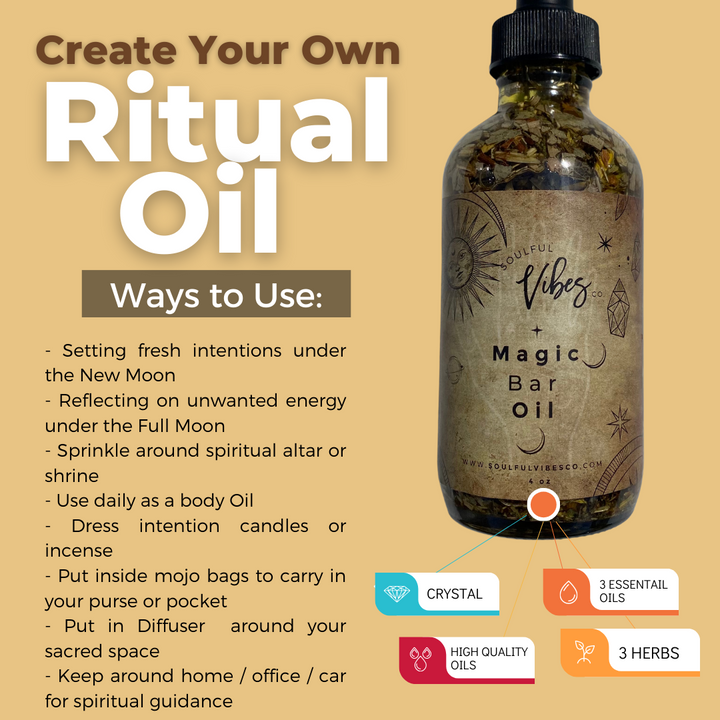 Create Your Own
Ritual Oil

Ways to Use:

- Setting fresh intentions under the New Moon
- Reflecting on unwanted energy under the Full Moon
- Sprinkle around spiritual altar or shrine
- Use daily as a body Oil
- Dress intention candles or incense
- Put inside mojo bags to carry in your purse or pocket
- Put in Diffuser around your sacred space
- Keep around home / office / car for spiritual guidance

SOULFUL Vibes CO.

Magic Bar Oil

WWW.SOULFULVIBESCO.COM
4 oz

CRYSTAL

3 ESSENTAIL OILS

HIGH QUALITY OILS

3 HERBS