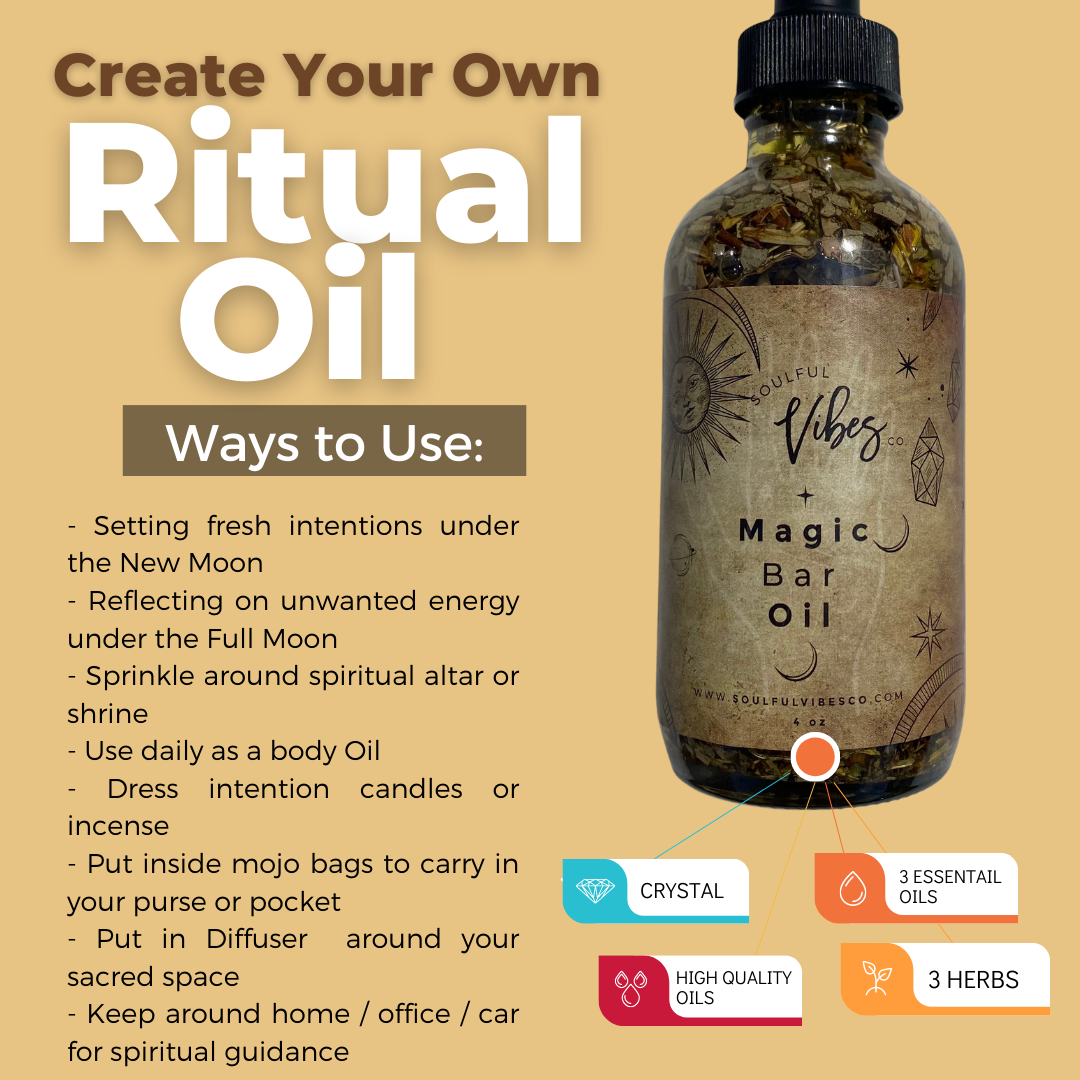 Create Your Own
Ritual Oil

Ways to Use:

- Setting fresh intentions under the New Moon
- Reflecting on unwanted energy under the Full Moon
- Sprinkle around spiritual altar or shrine
- Use daily as a body Oil
- Dress intention candles or incense
- Put inside mojo bags to carry in your purse or pocket
- Put in Diffuser around your sacred space
- Keep around home / office / car for spiritual guidance

SOULFUL Vibes CO.
Magic Bar Oil
WWW.SOULFULVIBESCO.COM
4 oz

CRYSTAL
3 ESSENTAIL OILS
HIGH QUALITY OILS
3 HERBS